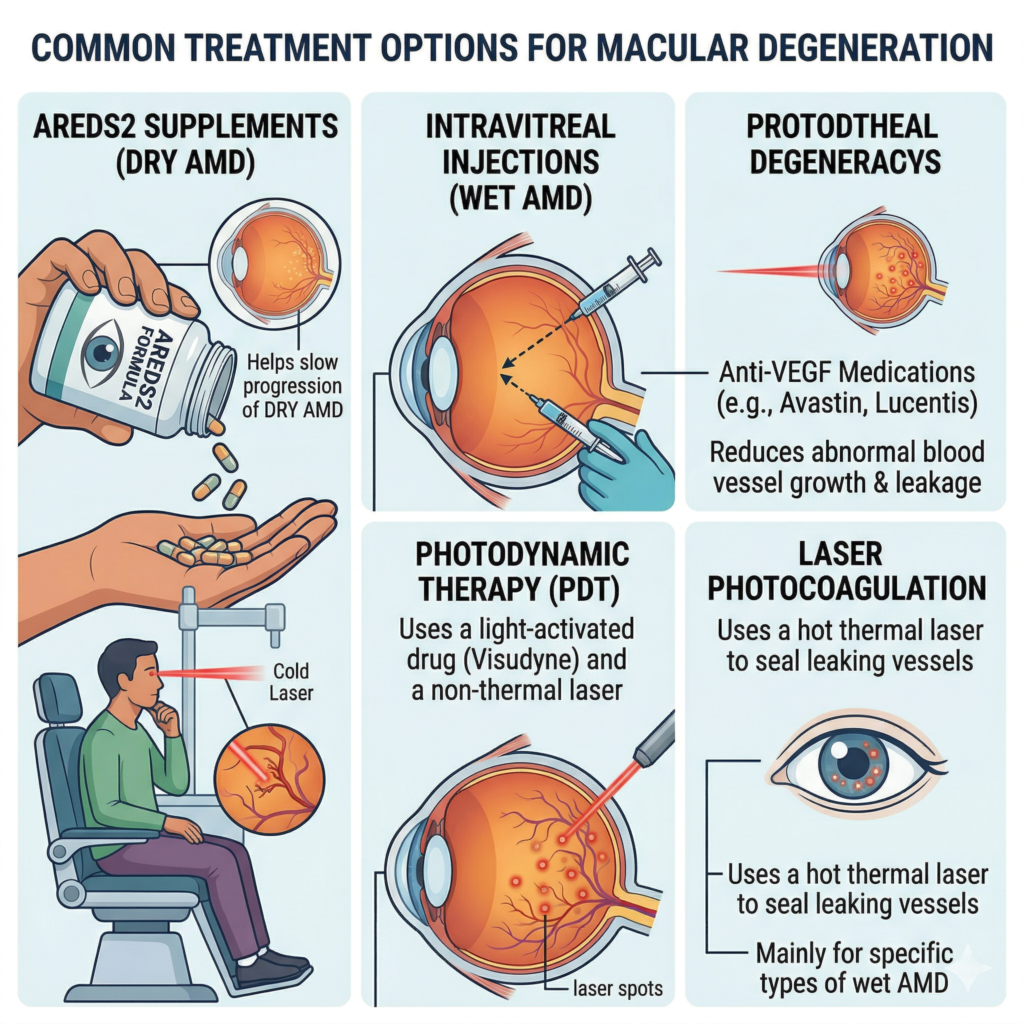 COMMON TREATMENT OPTIONS FOR MACULAR DEGENERATION

AREDS2 SUPPLEMENTS (DRY AMD)

AREDS2 FORMULA

Helps slow progression of DRY AMD

Cold Laser

INTRAVITREAL INJECTIONS (WET AMD)

PROTODTHEAL DEGENERACYS

Anti-VEGF Medications (e.g., Avastin, Lucentis)

Reduces abnormal blood vessel growth & leakage

PHOTODYNAMIC THERAPY (PDT)

Uses a light-activated drug (Visudyne) and a non-thermal laser

laser spots

LASER PHOTOCOAGULATION

Uses a hot thermal laser to seal leaking vessels

Uses a hot thermal laser to seal leaking vessels

Mainly for specific types of wet AMD